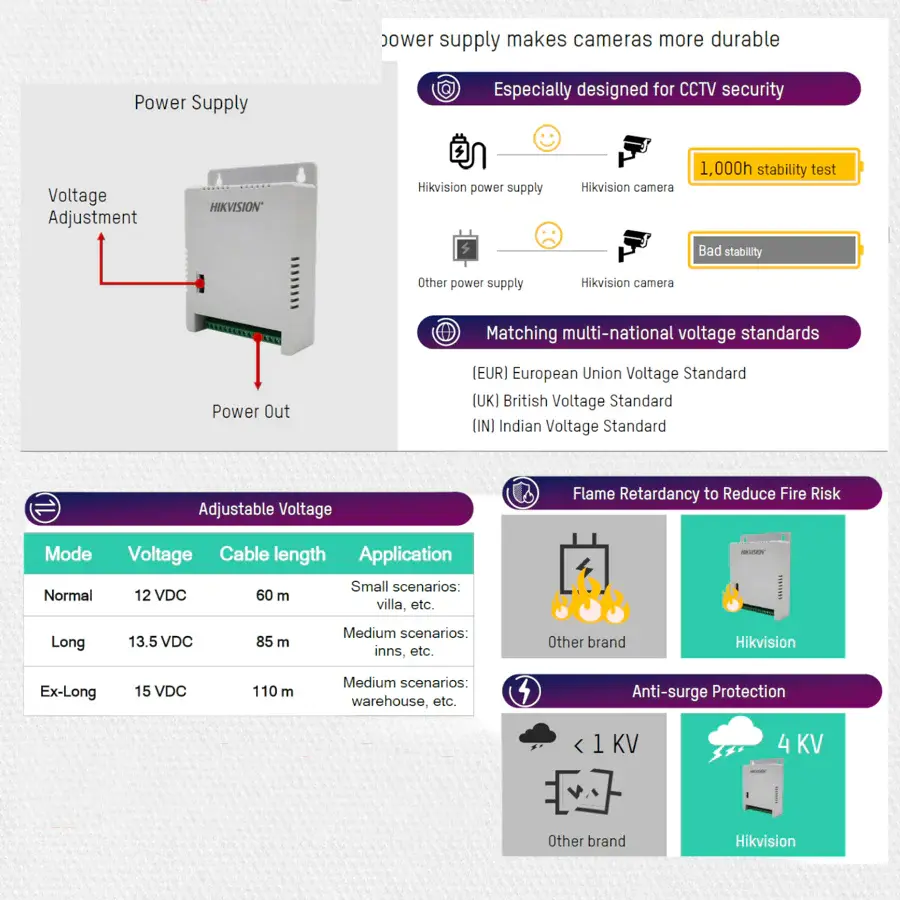 power supply makes cameras more durable

Power Supply

Voltage Adjustment

HIKVISION

Power Out

Especially designed for CCTV security

Hikvision power supply

Hikvision camera

1,000h stability test

Other power supply

Hikvision camera

Bad stability

Matching multi-national voltage standards

(EUR) European Union Voltage Standard
(UK) British Voltage Standard
(IN) Indian Voltage Standard

Adjustable Voltage

| Mode | Voltage | Cable length | Application |
|---|---|---|---|
| Normal | 12 VDC | 60 m | Small scenarios: villa, etc. |
| Long | 13.5 VDC | 85 m | Medium scenarios: inns, etc. |
| Ex-Long | 15 VDC | 110 m | Medium scenarios: warehouse, etc. |

Flame Retardancy to Reduce Fire Risk

Other brand

HIKVISION

Hikvision

Anti-surge Protection

< 1 KV

Other brand

4 KV

HIKVISION

Hikvision